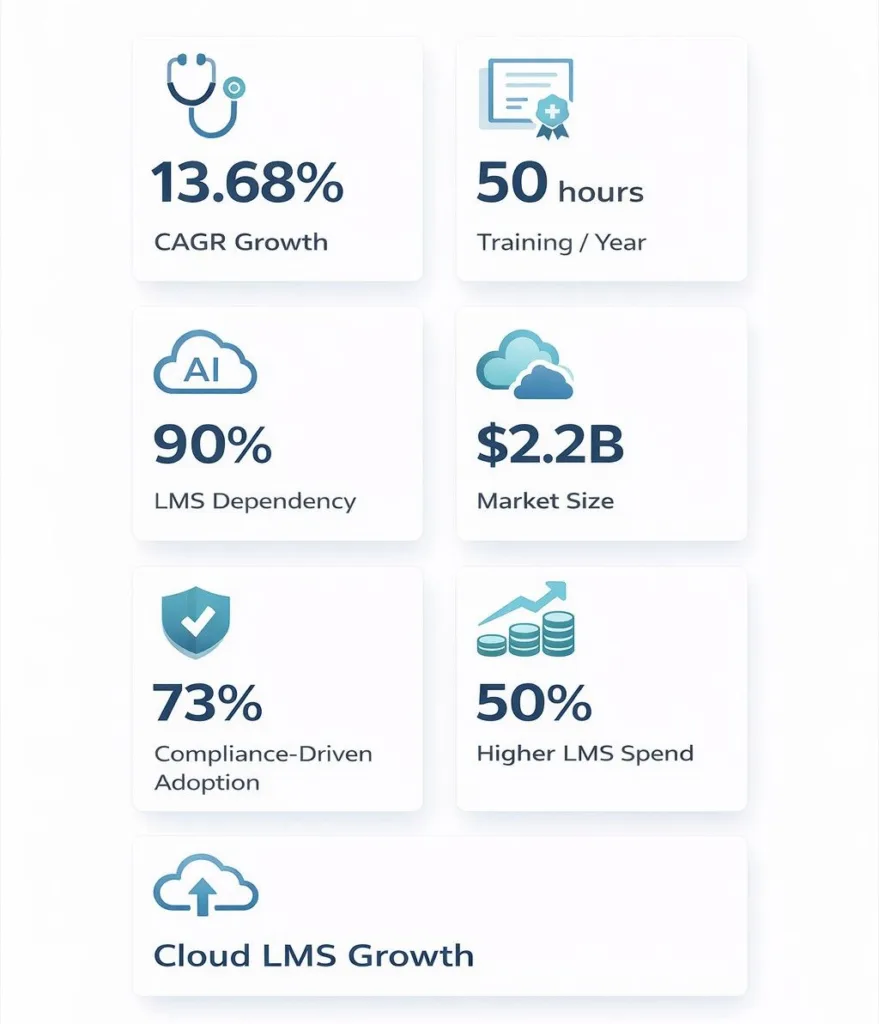 13.68%

CAGR Growth

50 hours

Training / Year

AI

90%

LMS Dependency

$2.2B

Market Size

73%

Compliance-Driven Adoption

50%

Higher LMS Spend

Cloud LMS Growth