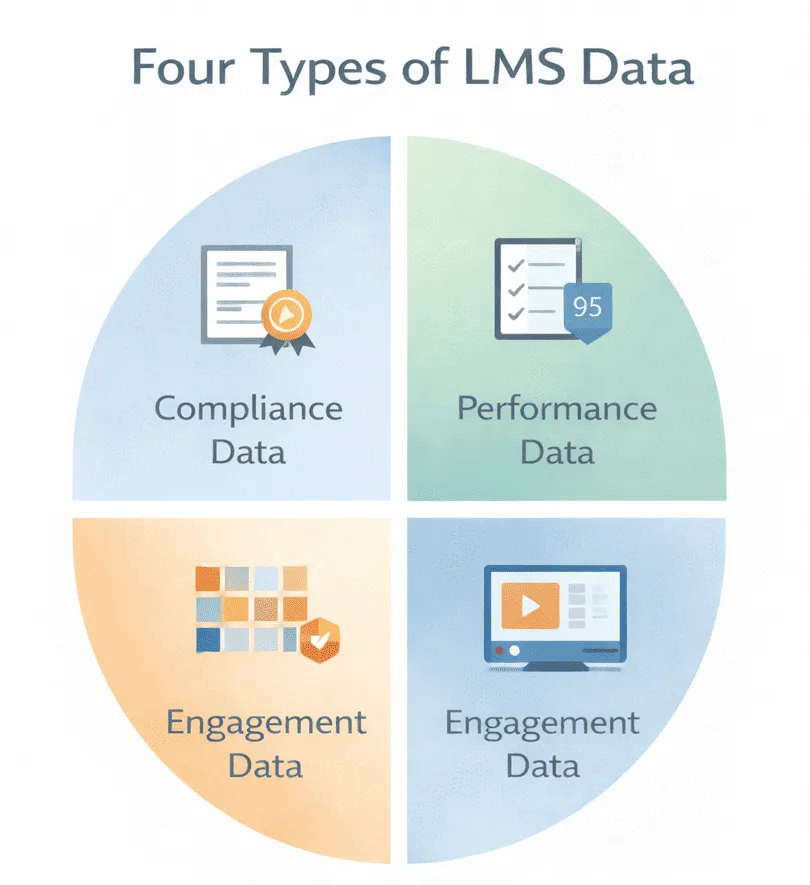 Four Types of LMS Data

Compliance Data

95

Performance Data

Engagement Data

Engagement Data